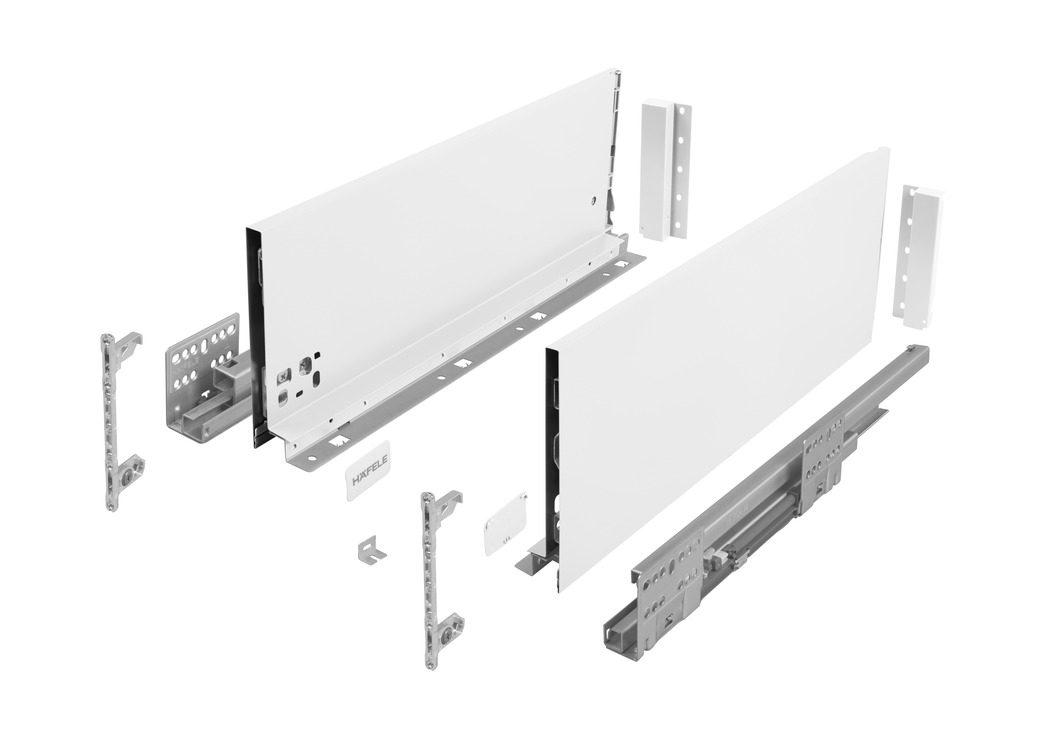 HÄFELE